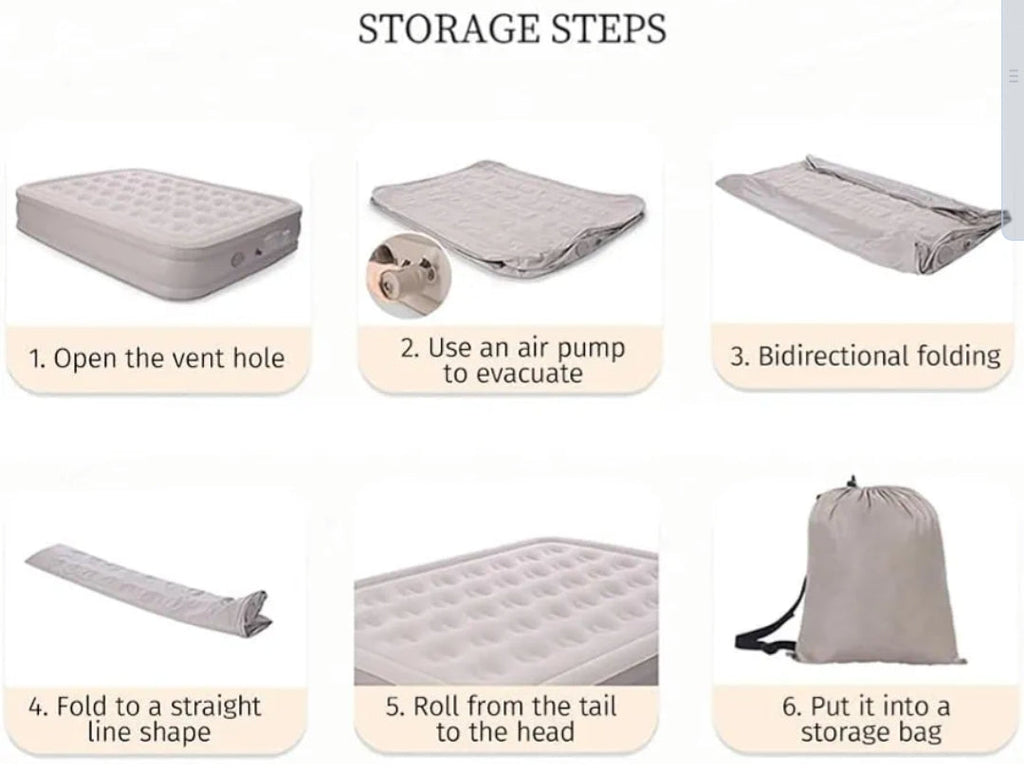 STORAGE STEPS

1. Open the vent hole

2. Use an air pump to evacuate

3. Bidirectional folding

4. Fold to a straight line shape

5. Roll from the tail to the head

6. Put it into a storage bag